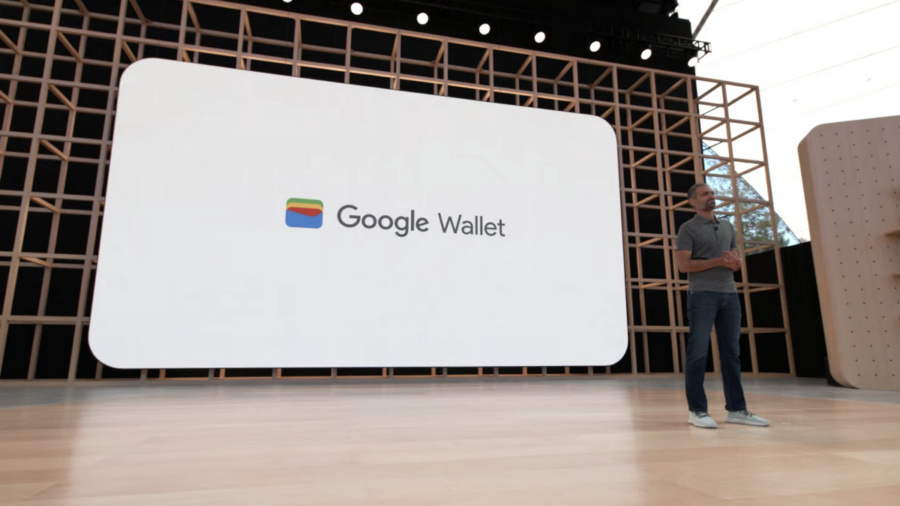 Google Wallet